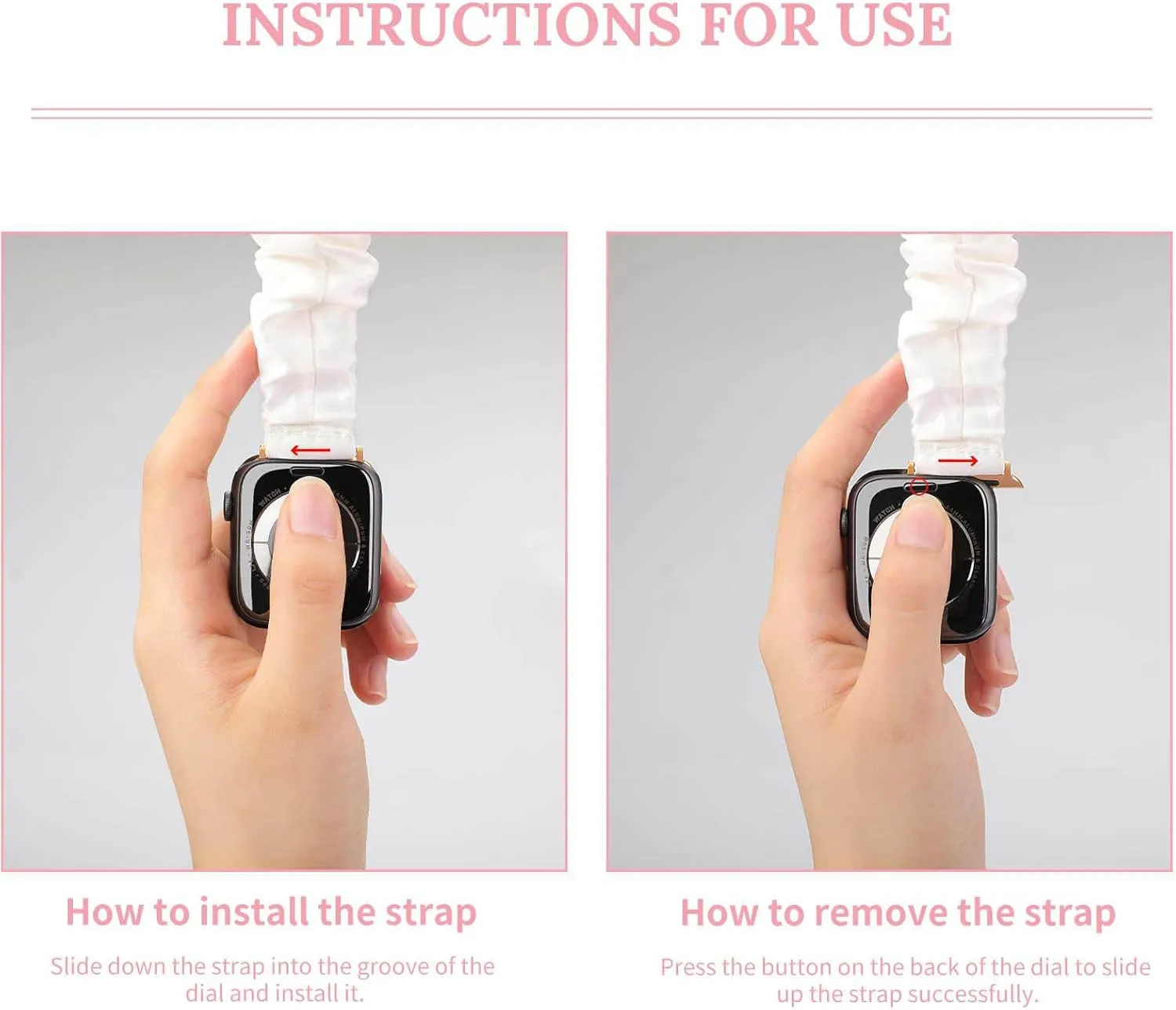 INSTRUCTIONS FOR USE

How to install the strap

Slide down the strap into the groove of the dial and install it.

How to remove the strap

Press the button on the back of the dial to slide up the strap successfully.