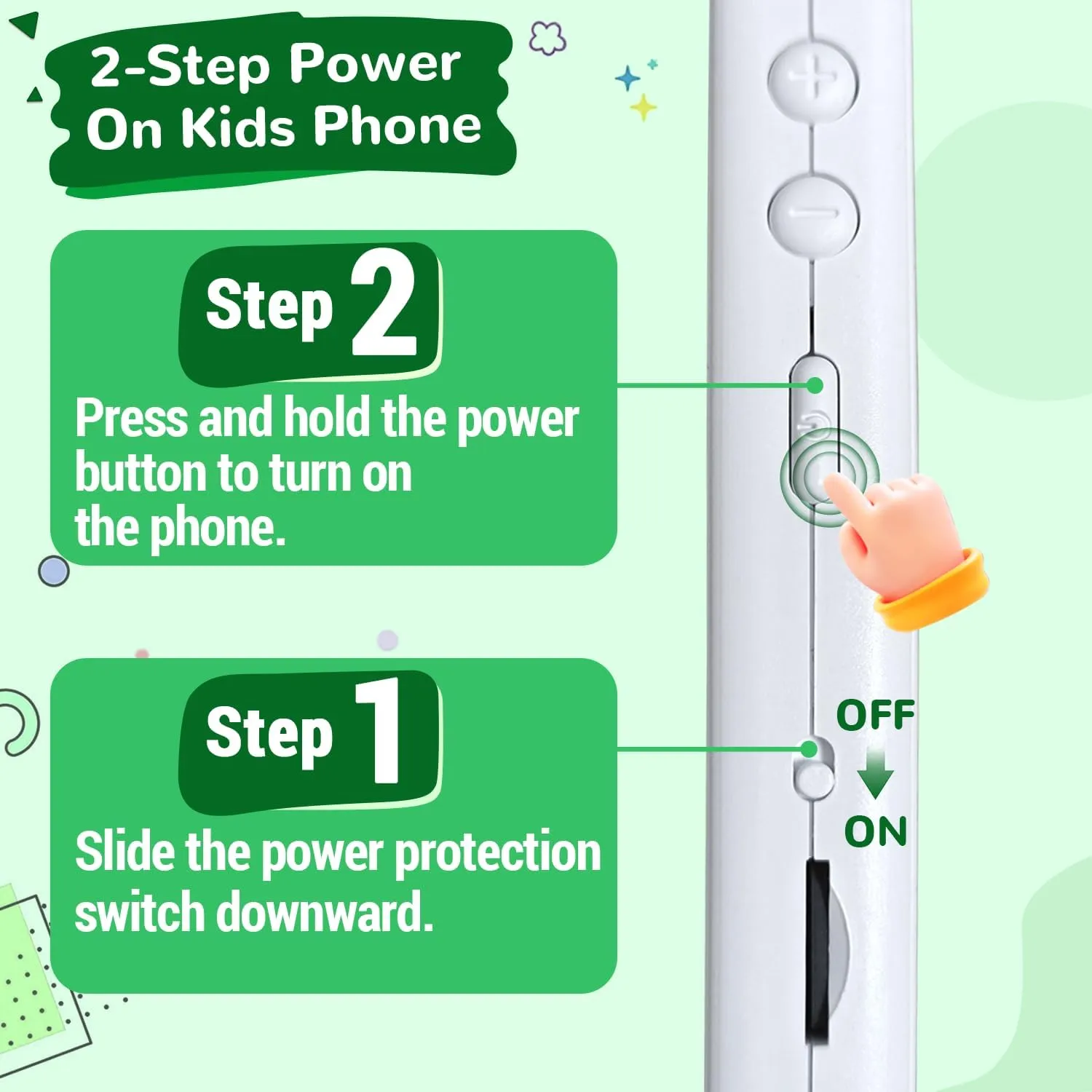 2-Step Power On Kids Phone

Step 2

Press and hold the power button to turn on the phone.

Step 1

Slide the power protection switch downward.

OFF

ON